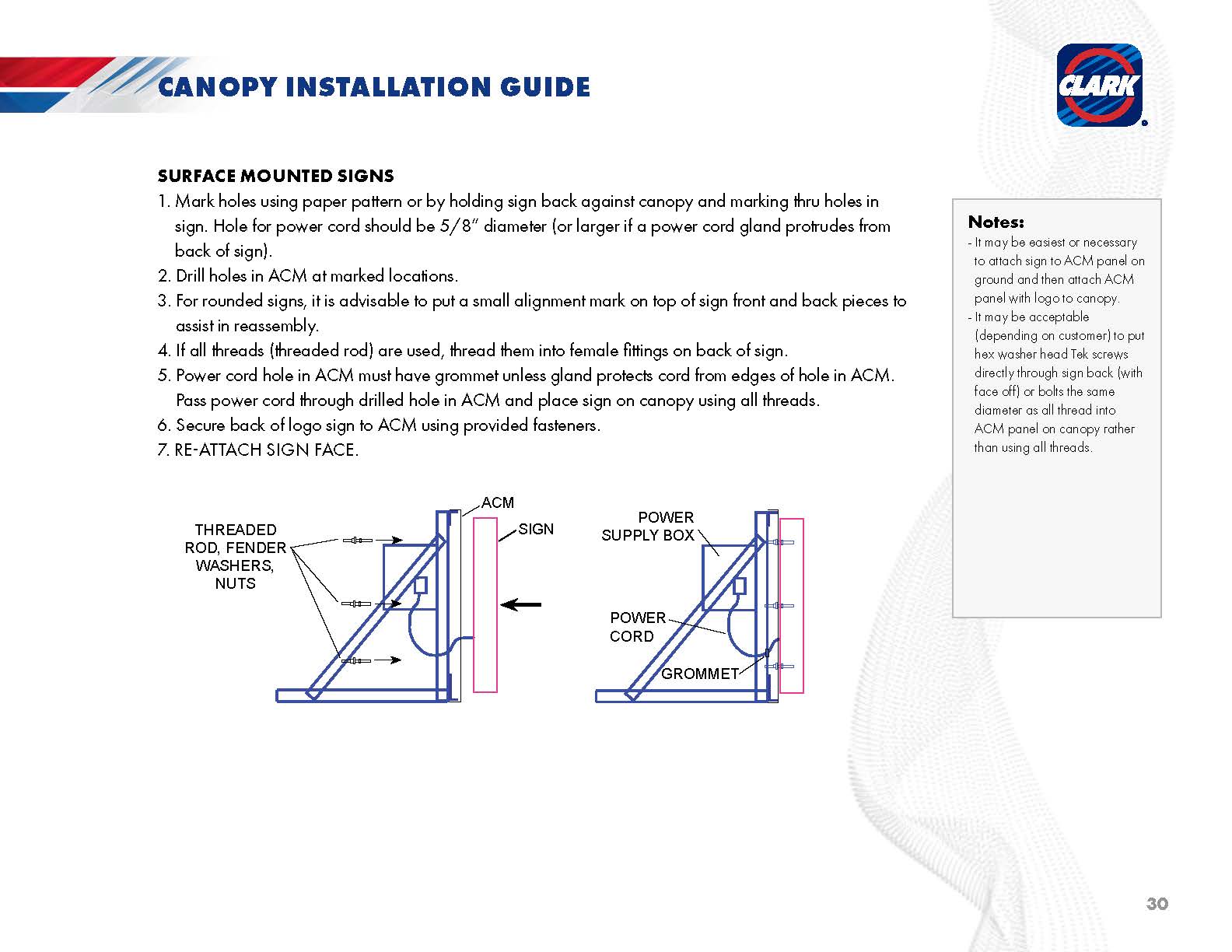 CANOPY INSTALLATION GUIDE

CLARK

SURFACE MOUNTED SIGNS

1. Mark holes using paper pattern or by holding sign back against canopy and marking thru holes in sign. Hole for power cord should be 5/8" diameter (or larger if a power cord gland protrudes from back of sign).
2. Drill holes in ACM at marked locations.
3. For rounded signs, it is advisable to put a small alignment mark on top of sign front and back pieces to assist in reassembly.
4. If all threads (threaded rod) are used, thread them into female fittings on back of sign.
5. Power cord hole in ACM must have grommet unless gland protects cord from edges of hole in ACM. Pass power cord through drilled hole in ACM and place sign on canopy using all threads.
6. Secure back of logo sign to ACM using provided fasteners.
7. RE-ATTACH SIGN FACE.

Notes:
- It may be easiest or necessary to attach sign to ACM panel on ground and then attach ACM panel with logo to canopy.
- It may be acceptable (depending on customer) to put hex washer head Tek screws directly through sign back (with face off) or bolts the same diameter as all thread into ACM panel on canopy rather than using all threads.

THREADED ROD, FENDER WASHERS, NUTS

ACM

SIGN

POWER SUPPLY BOX

POWER CORD

GROMMET

30